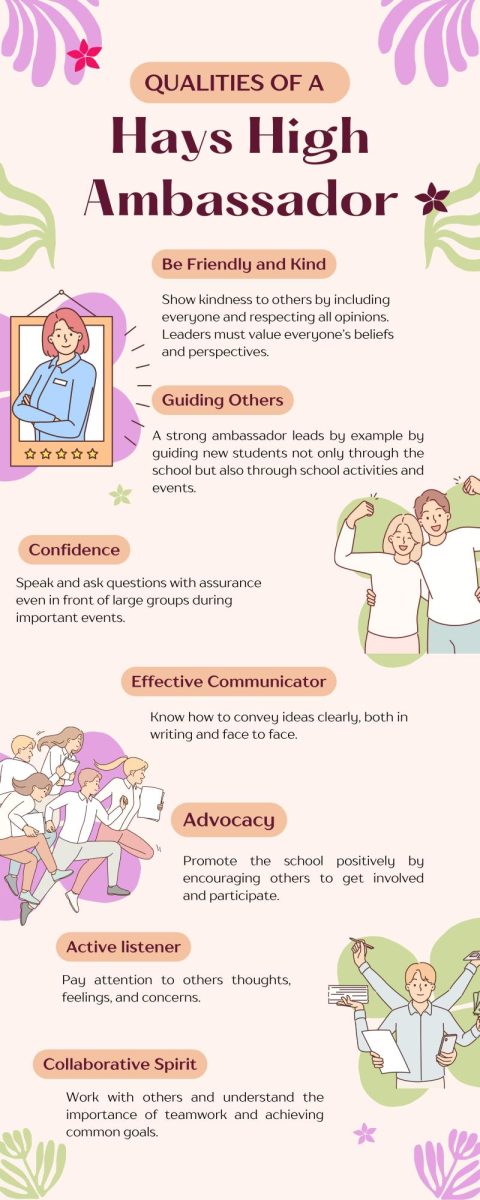 QUALITIES OF A

Hays High Ambassador

Be Friendly and Kind

Show kindness to others by including everyone and respecting all opinions. Leaders must value everyone's beliefs and perspectives.

Guiding Others

A strong ambassador leads by example by guiding new students not only through the school but also through school activities and events.

Confidence

Speak and ask questions with assurance even in front of large groups during important events.

Effective Communicator

Know how to convey ideas clearly, both in writing and face to face.

Advocacy

Promote the school positively by encouraging others to get involved and participate.

Active listener

Pay attention to others thoughts, feelings, and concerns.

Collaborative Spirit

Work with others and understand the importance of teamwork and achieving common goals.